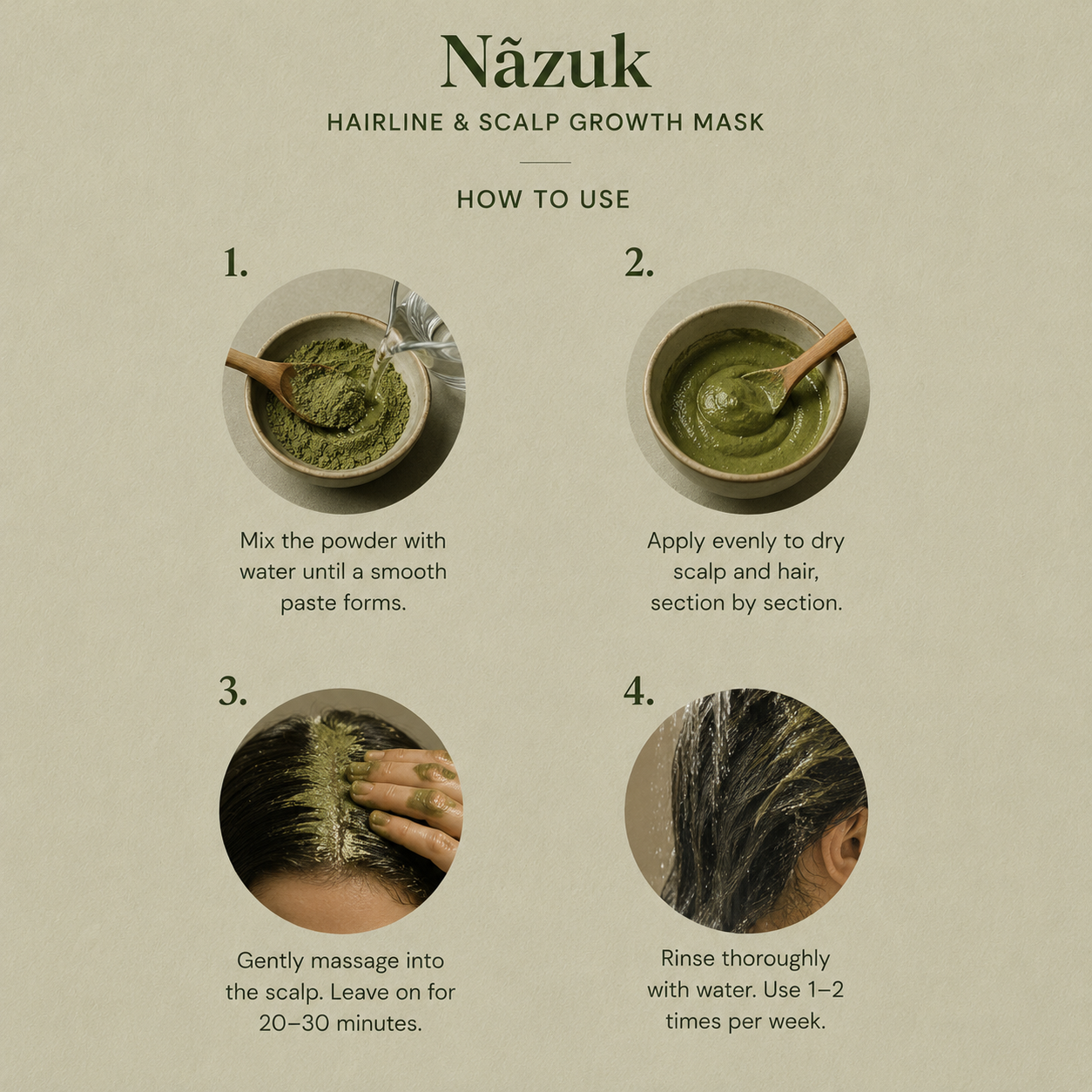 Nãzuk

HAIRLINE & SCALP GROWTH MASK

HOW TO USE

1.

Mix the powder with water until a smooth paste forms.

2.

Apply evenly to dry scalp and hair, section by section.

3.

Gently massage into the scalp. Leave on for 20–30 minutes.

4.

Rinse thoroughly with water. Use 1–2 times per week.